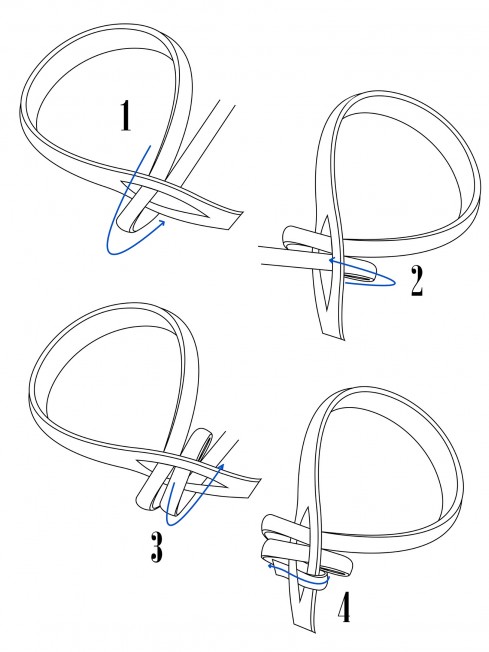 1

2

3

4